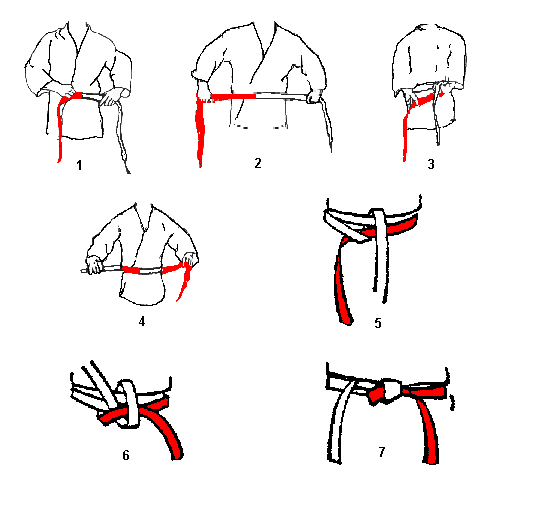 1
2
3
4
5
6
7